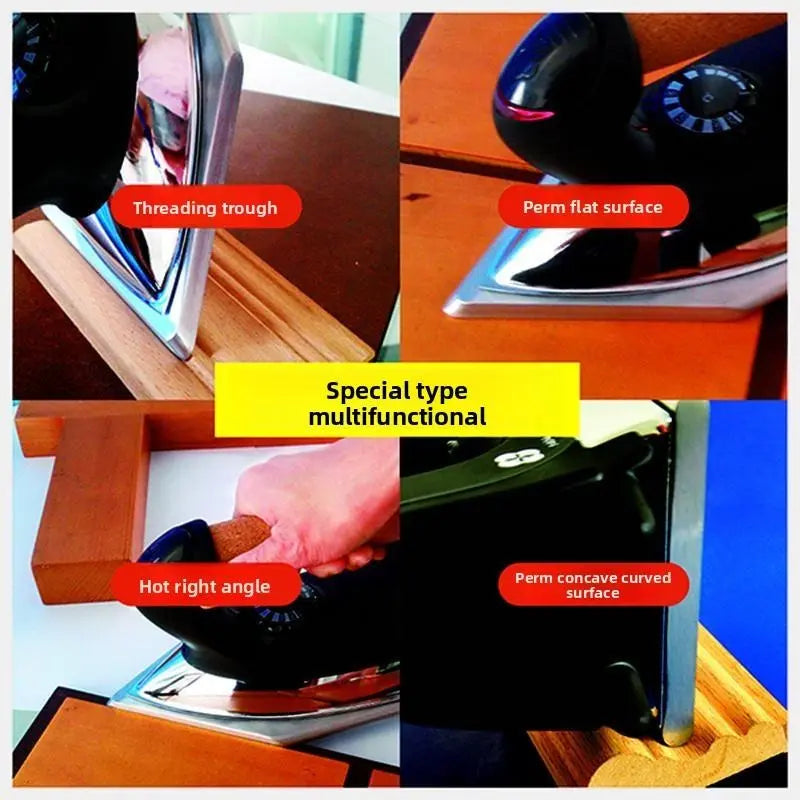 Threading trough

Perm flat surface

Special type multifunctional

Hot right angle

Perm concave curved surface